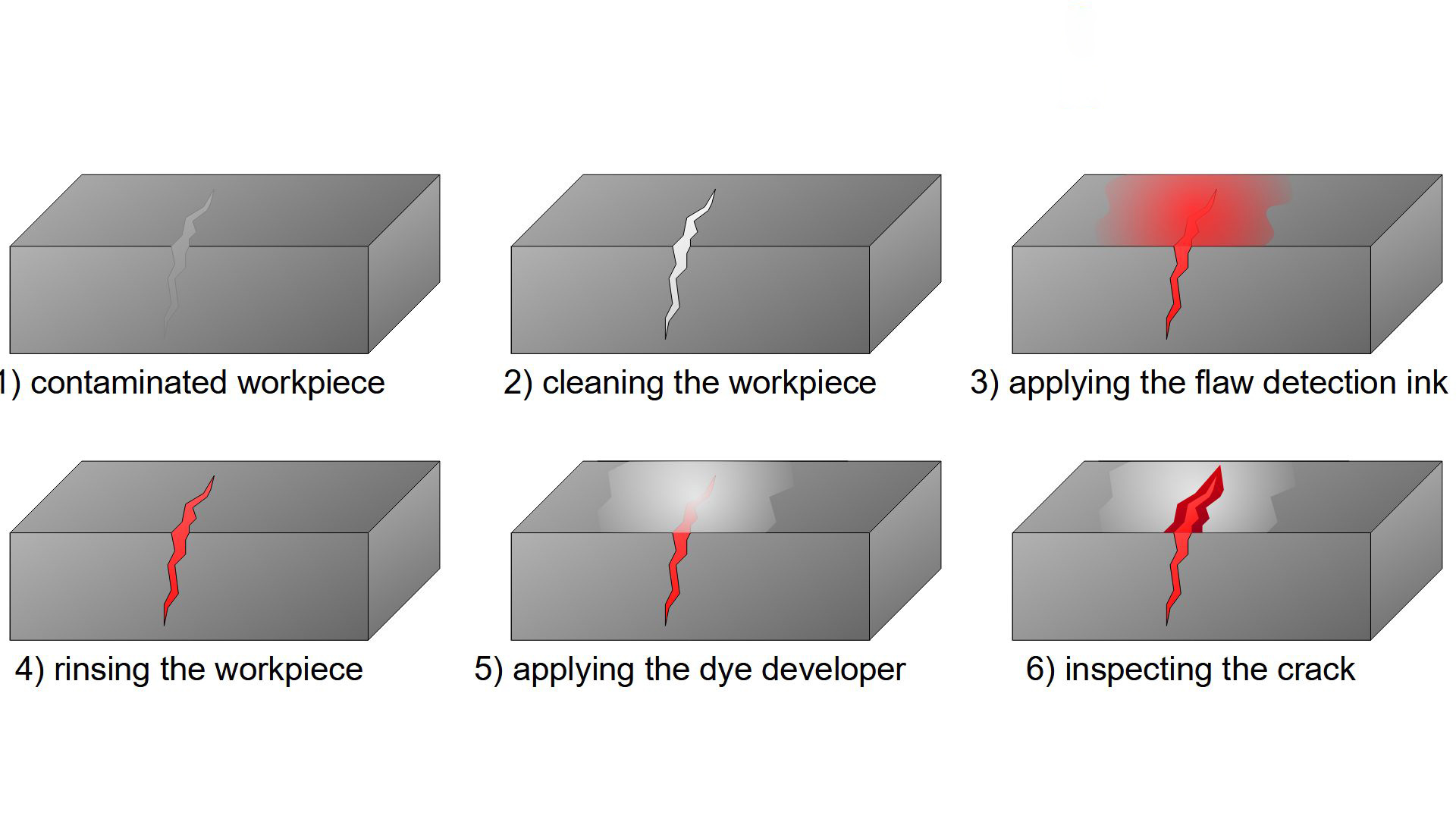 1) contaminated workpiece

2) cleaning the workpiece

3) applying the flaw detection ink

4) rinsing the workpiece

5) applying the dye developer

6) inspecting the crack